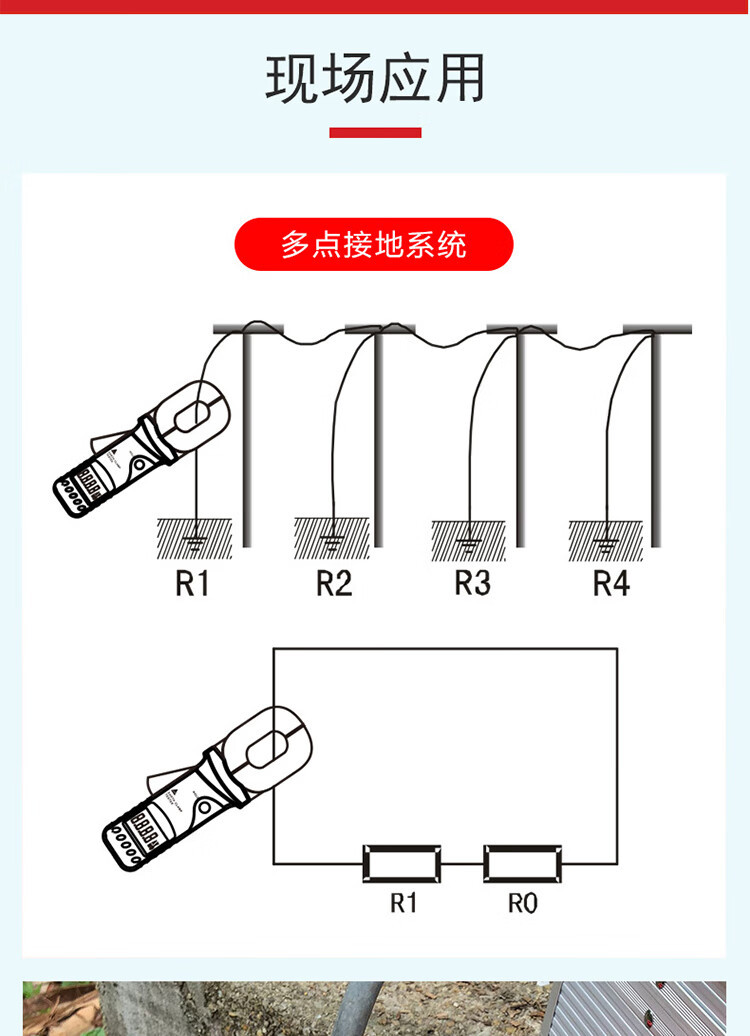 现场应用

多点接地系统

R1 R2 R3 R4

R1 R0